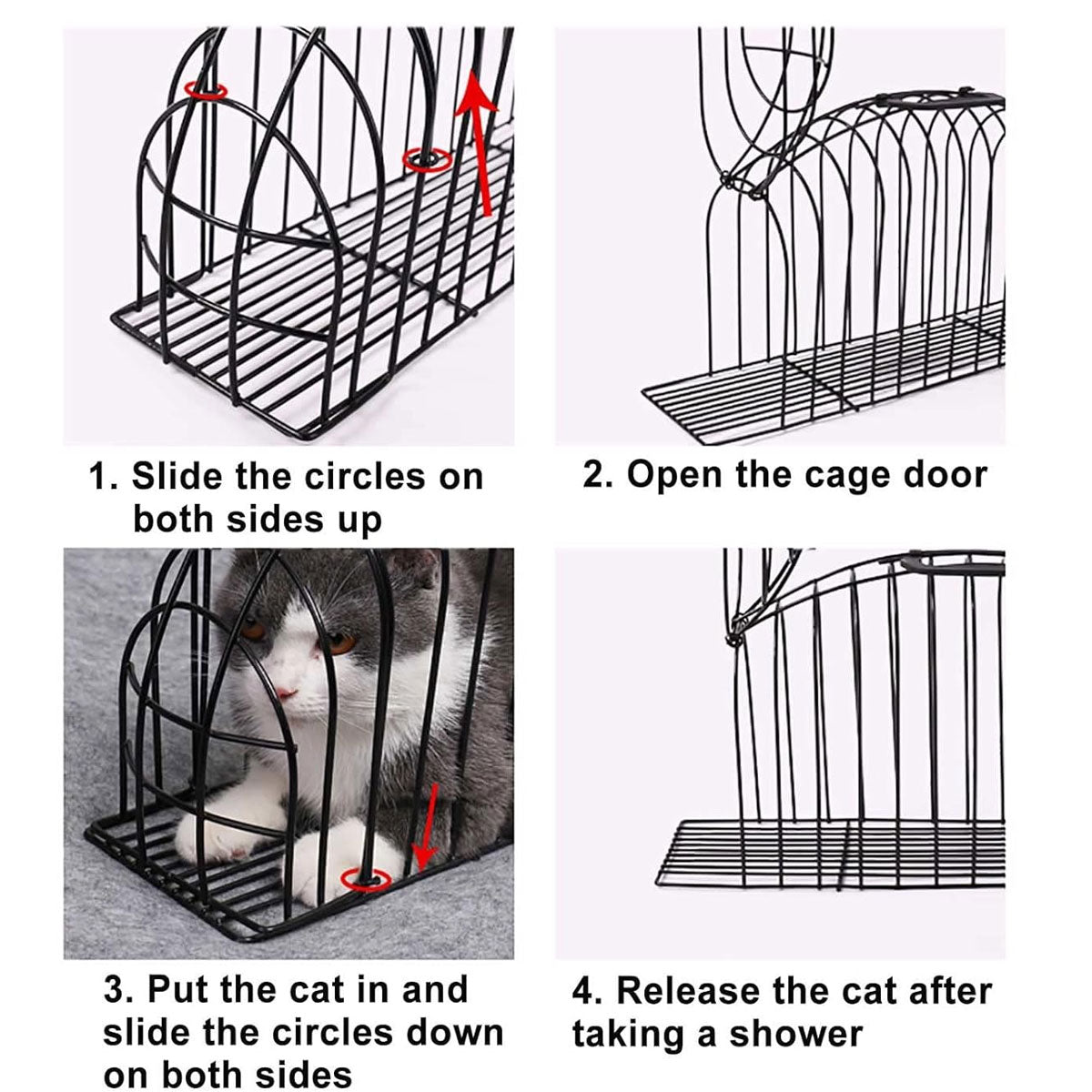 1. Slide the circles on both sides up

2. Open the cage door

3. Put the cat in and slide the circles down on both sides

4. Release the cat after taking a shower