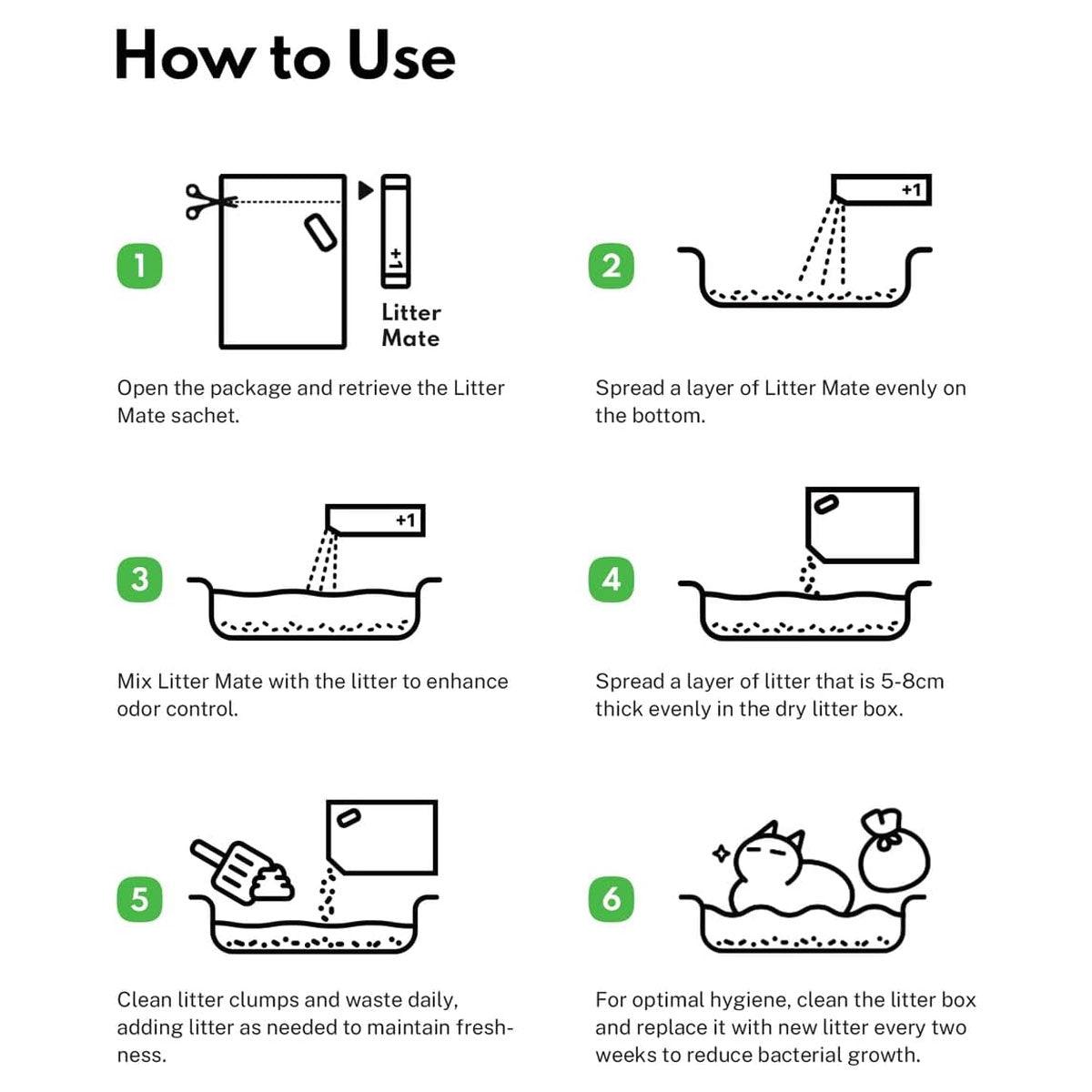 How to Use

1

+1

Litter Mate

Open the package and retrieve the Litter Mate sachet.

2

+1

Spread a layer of Litter Mate evenly on the bottom.

3

+1

Mix Litter Mate with the litter to enhance odor control.

4

Spread a layer of litter that is 5-8cm thick evenly in the dry litter box.

5

Clean litter clumps and waste daily, adding litter as needed to maintain freshness.

6

For optimal hygiene, clean the litter box and replace it with new litter every two weeks to reduce bacterial growth.