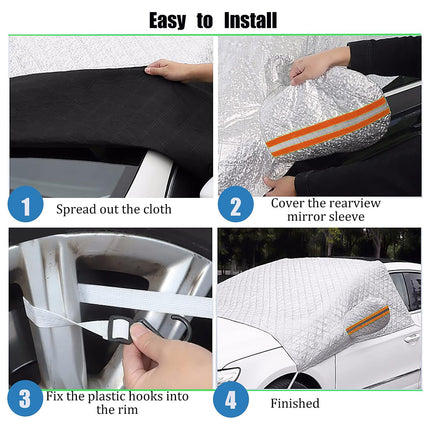 Easy to Install

1 Spread out the cloth

2 Cover the rearview mirror sleeve

3 Fix the plastic hooks into the rim

4 Finished