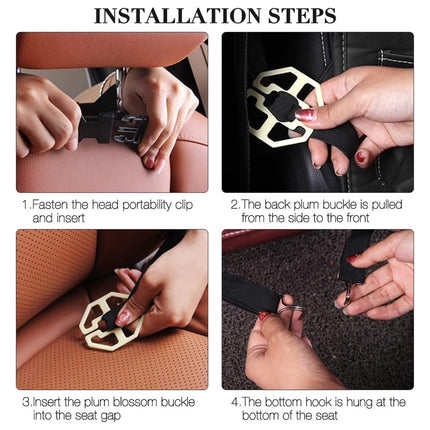 INSTALLATION STEPS

1.Fasten the head portability clip and insert

2.The back plum buckle is pulled from the side to the front

3.Insert the plum blossom buckle into the seat gap

4.The bottom hook is hung at the bottom of the seat