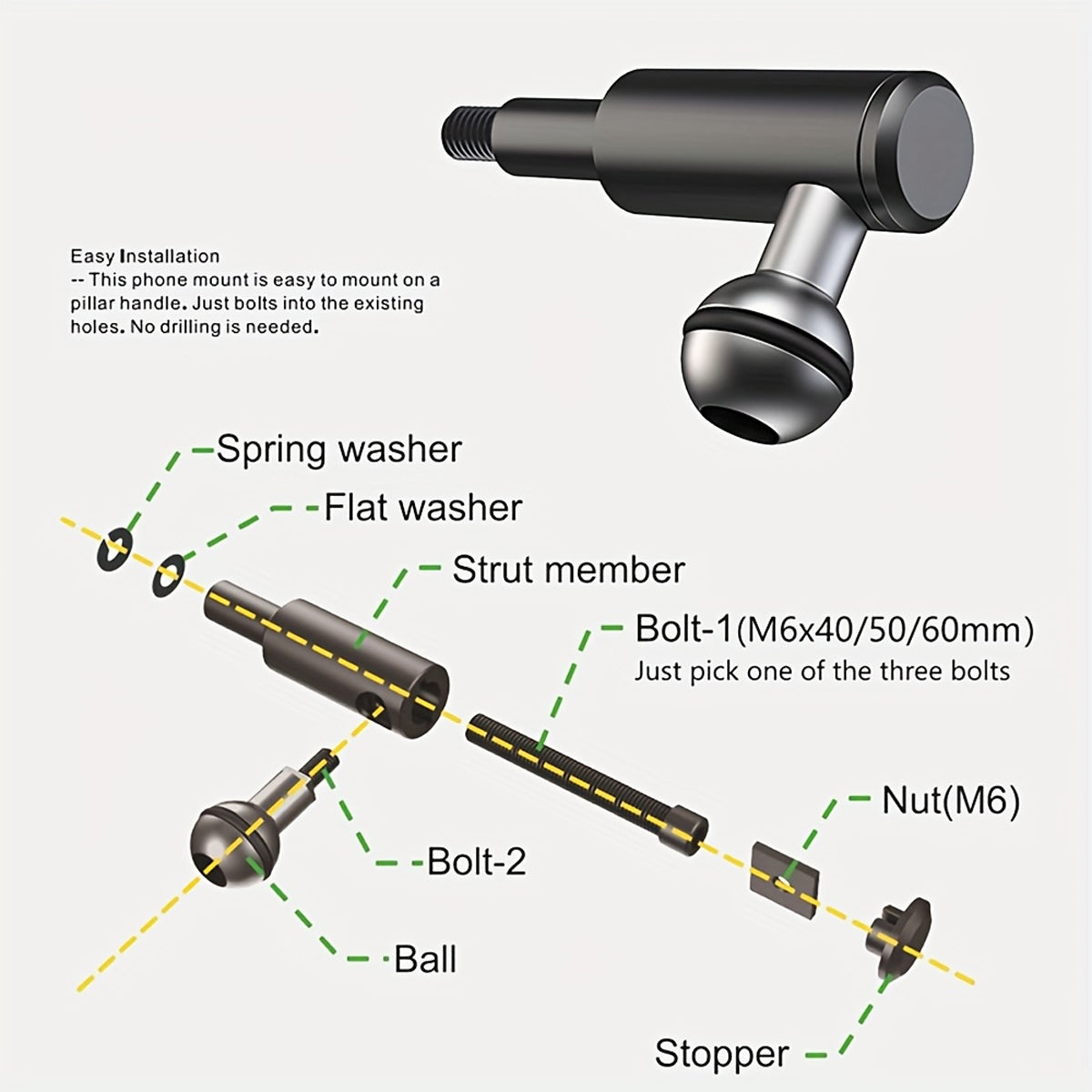 Easy Installation
-- This phone mount is easy to mount on a pillar handle. Just bolts into the existing holes. No drilling is needed.

Spring washer

Flat washer

Strut member

Bolt-1(M6x40/50/60mm)
Just pick one of the three bolts

Nut(M6)

Bolt-2

Ball

Stopper