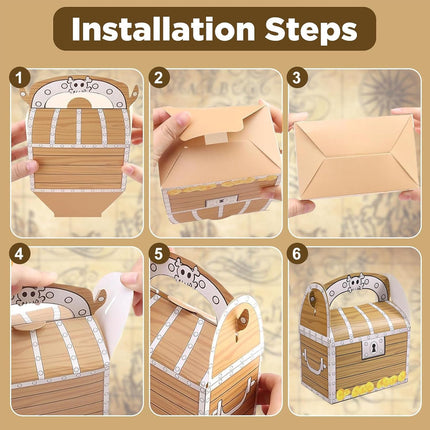 Installation Steps

1

2

3

4

5

6