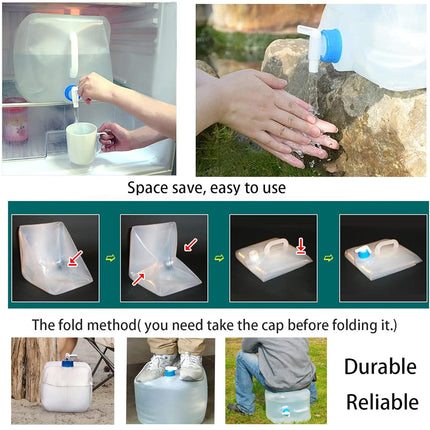 Space save, easy to use

The fold method( you need take the cap before folding it.)

Durable
Reliable