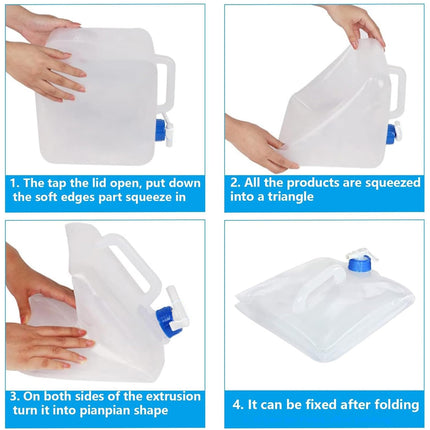 1. The tap the lid open, put down the soft edges part squeeze in

2. All the products are squeezed into a triangle

3. On both sides of the extrusion turn it into pianpian shape

4. It can be fixed after folding