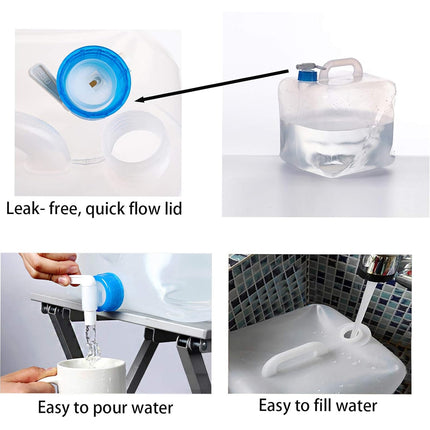 Leak- free, quick flow lid

Easy to pour water

Easy to fill water