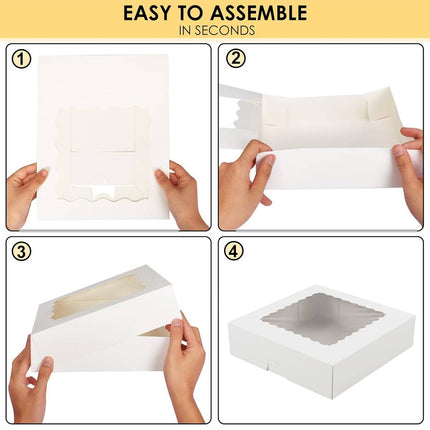 EASY TO ASSEMBLE
IN SECONDS

1

2

3

4