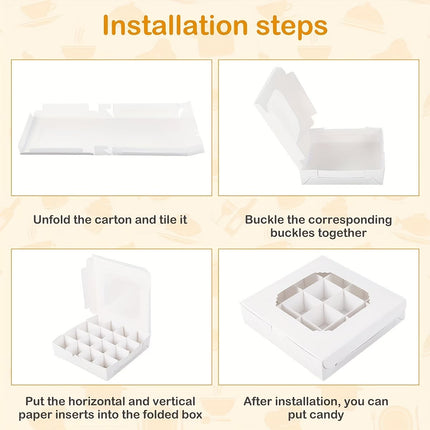 Installation steps

Unfold the carton and tile it

Buckle the corresponding buckles together

Put the horizontal and vertical paper inserts into the folded box

After installation, you can put candy