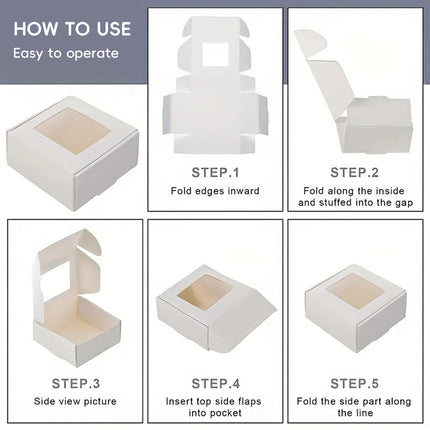 HOW TO USE
Easy to operate

STEP.1
Fold edges inward

STEP.2
Fold along the inside and stuffed into the gap

STEP.3
Side view picture

STEP.4
Insert top side flaps into pocket

STEP.5
Fold the side part along the line