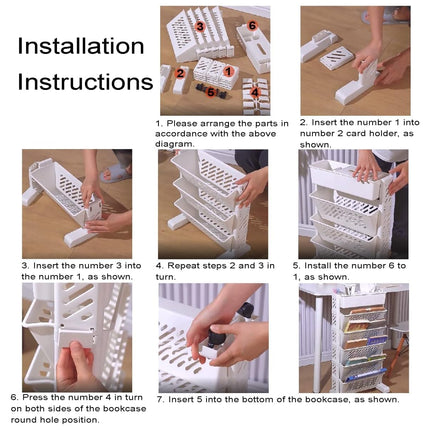 Installation Instructions

3
6
2
1
5
4

1. Please arrange the parts in accordance with the above diagram.

2. Insert the number 1 into number 2 card holder, as shown.

3. Insert the number 3 into the number 1, as shown.

4. Repeat steps 2 and 3 in turn.

5. Install the number 6 to 1, as shown.

6. Press the number 4 in turn on both sides of the bookcase round hole position.

7. Insert 5 into the bottom of the bookcase, as shown.