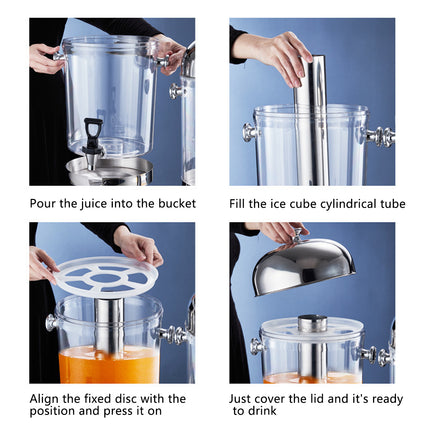 Pour the juice into the bucket

Fill the ice cube cylindrical tube

Align the fixed disc with the position and press it on

Just cover the lid and it's ready to drink