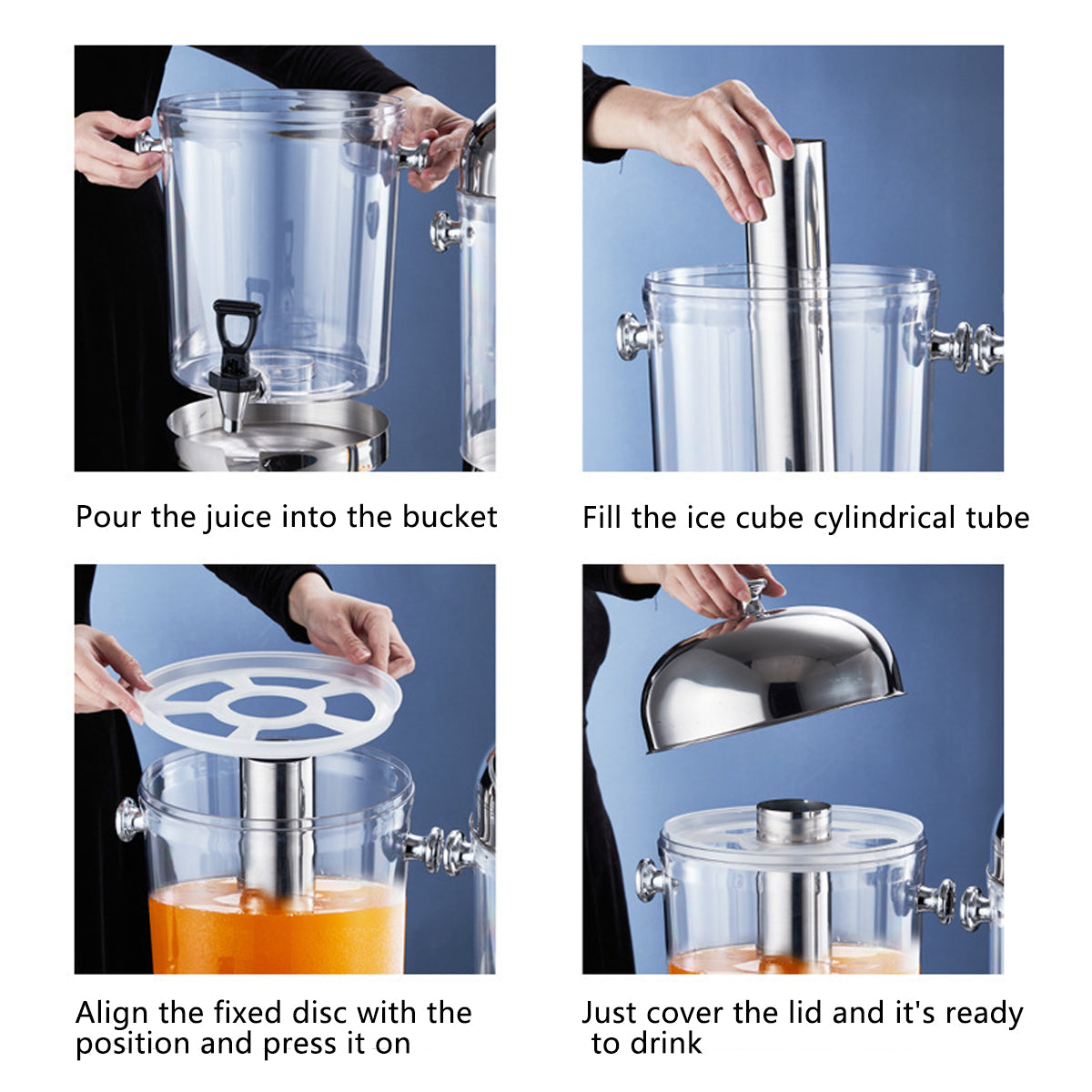 Pour the juice into the bucket

Fill the ice cube cylindrical tube

Align the fixed disc with the position and press it on

Just cover the lid and it's ready to drink