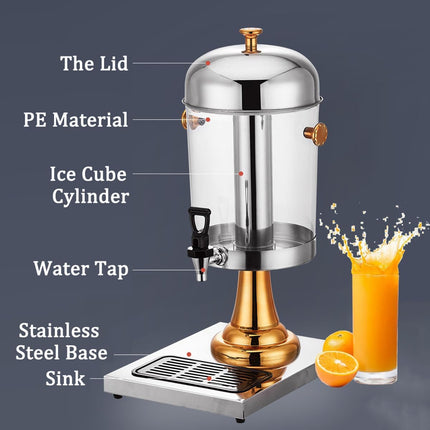 The Lid

PE Material

Ice Cube Cylinder

Water Tap

Stainless Steel Base

Sink