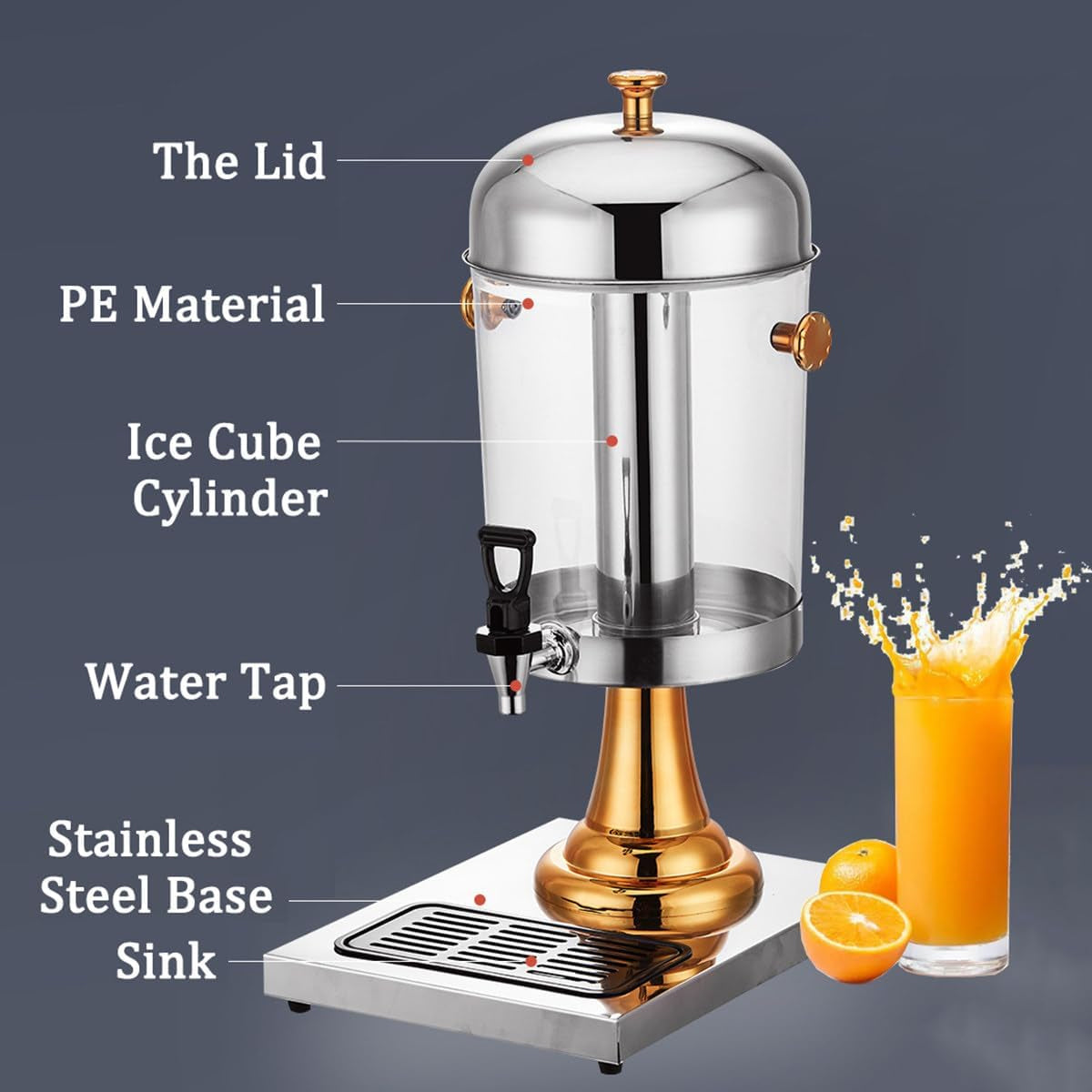 The Lid

PE Material

Ice Cube Cylinder

Water Tap

Stainless Steel Base

Sink