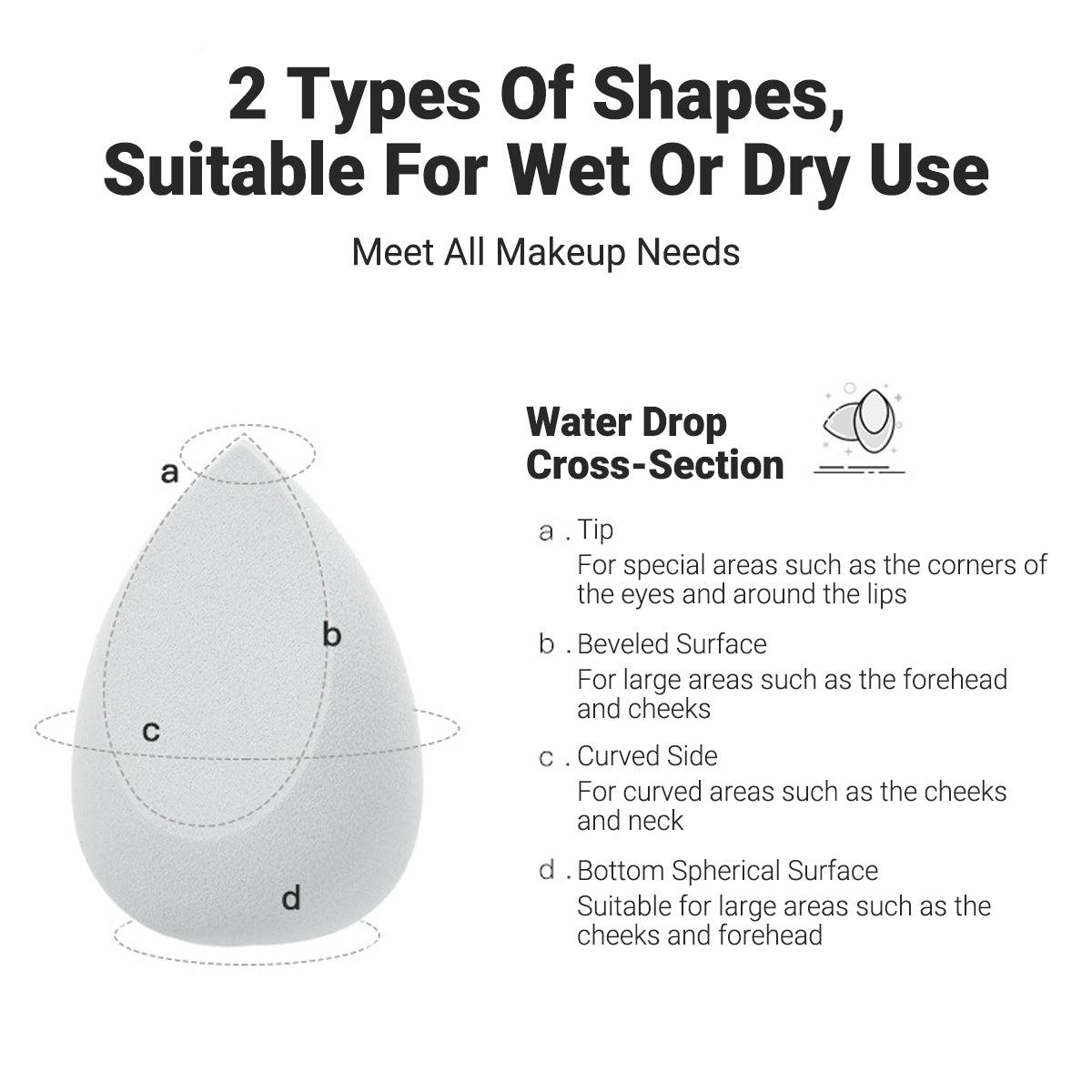 2 Types Of Shapes, Suitable For Wet Or Dry Use

Meet All Makeup Needs

a

b

c

d

Water Drop Cross-Section

a . Tip
For special areas such as the corners of the eyes and around the lips

b . Beveled Surface
For large areas such as the forehead and cheeks

c . Curved Side
For curved areas such as the cheeks and neck

d . Bottom Spherical Surface
Suitable for large areas such as the cheeks and forehead