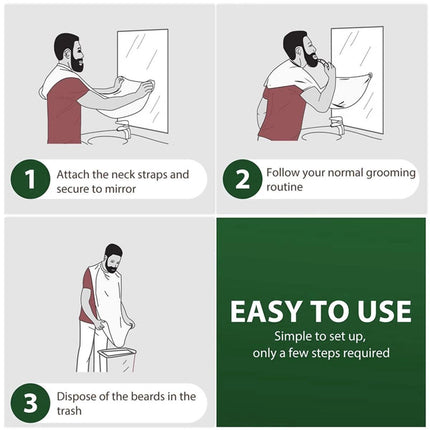 1 Attach the neck straps and secure to mirror

2 Follow your normal grooming routine

3 Dispose of the beards in the trash

EASY TO USE
Simple to set up, only a few steps required