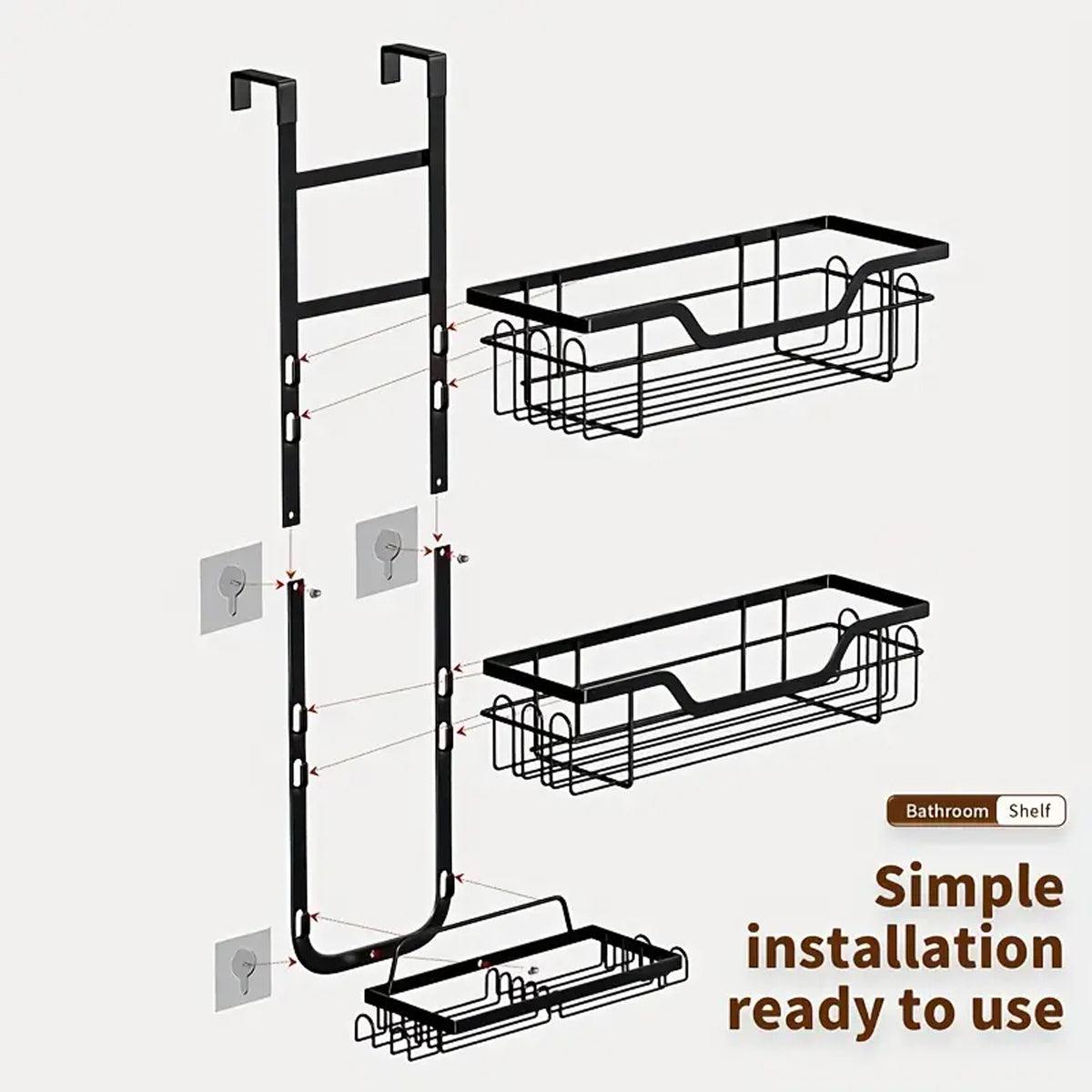 Bathroom Shelf

Simple installation ready to use