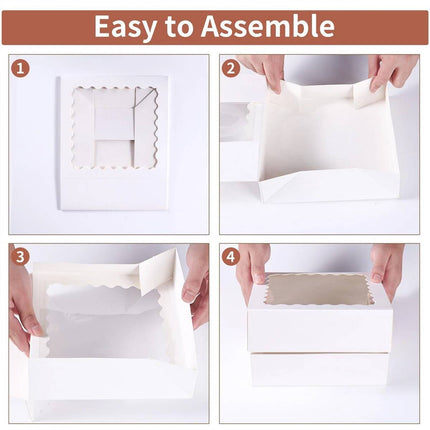 Easy to Assemble

1

2

3

4