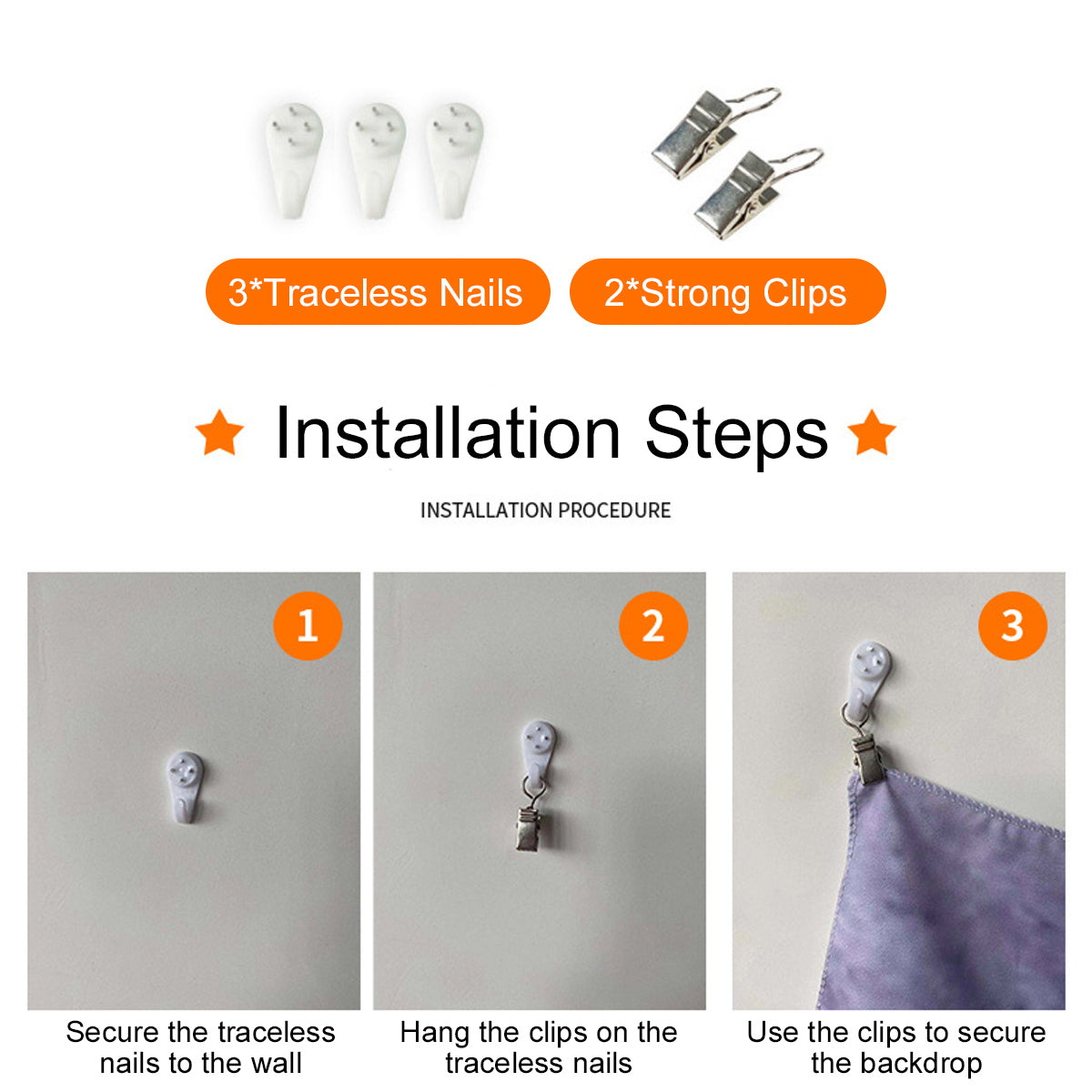 3*Traceless Nails

2*Strong Clips

Installation Steps

INSTALLATION PROCEDURE

1

Secure the traceless nails to the wall

2

Hang the clips on the traceless nails

3

Use the clips to secure the backdrop