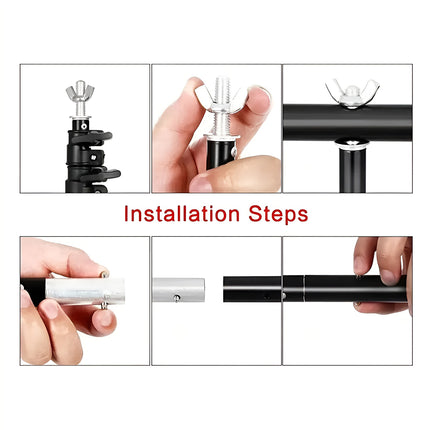 Installation Steps