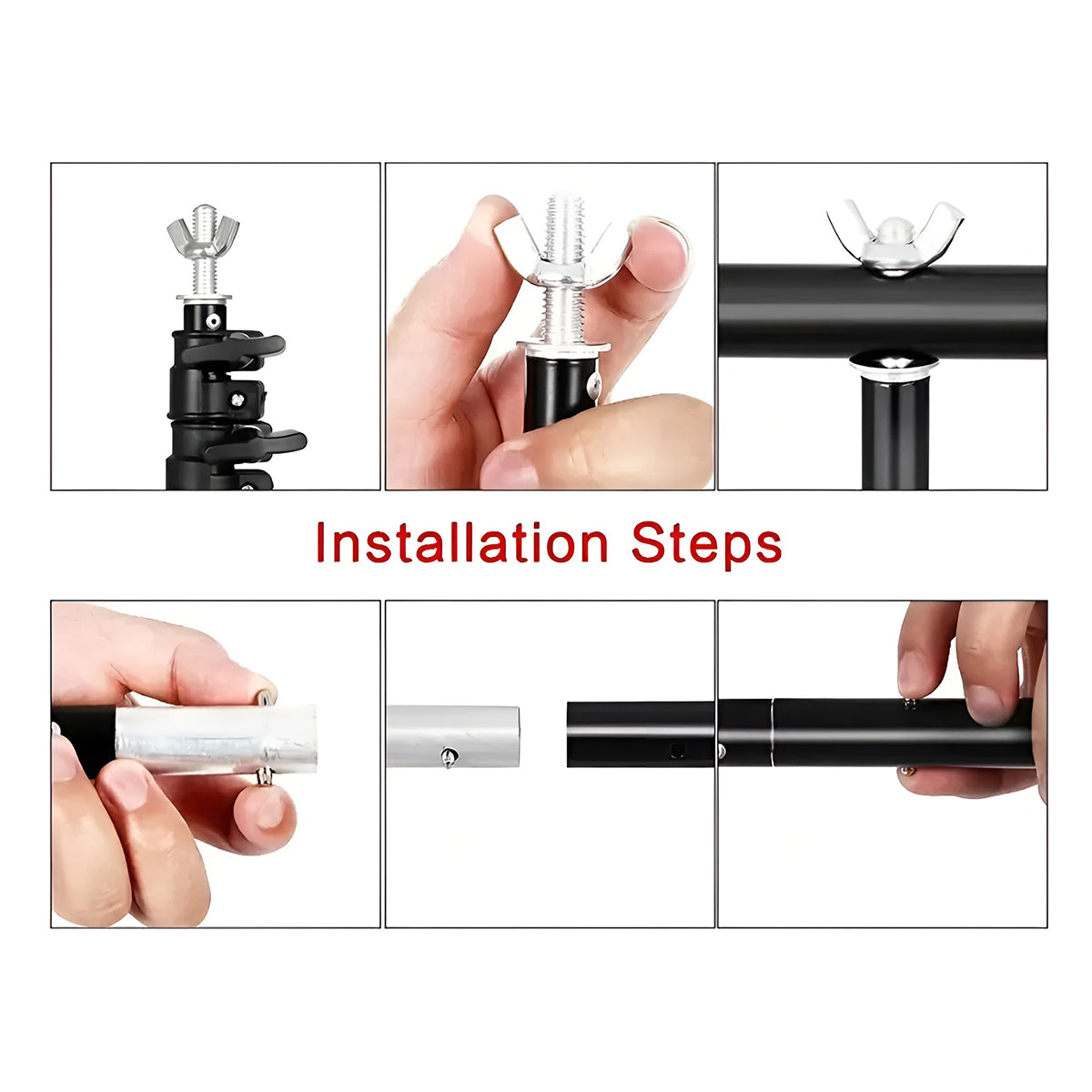 Installation Steps