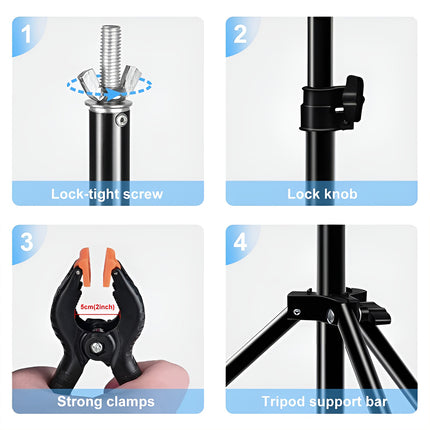 1

Lock-tight screw

2

Lock knob

3

5cm(2inch)

Strong clamps

4

Tripod support bar