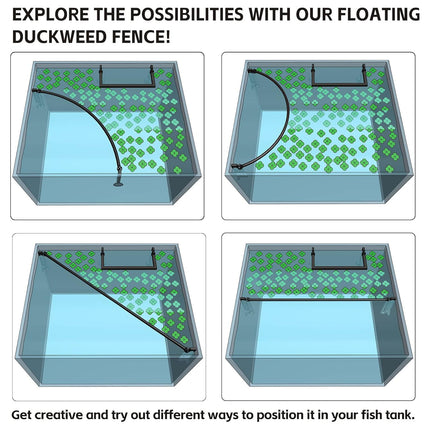 EXPLORE THE POSSIBILITIES WITH OUR FLOATING DUCKWEED FENCE!

Get creative and try out different ways to position it in your fish tank.