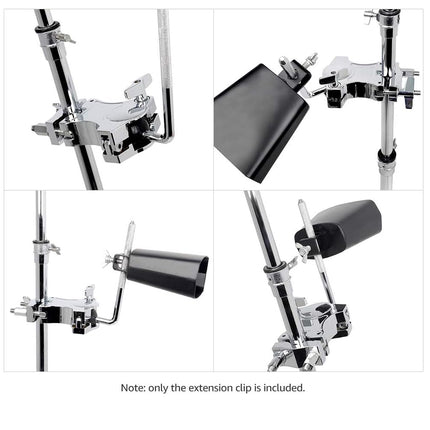 Note: only the extension clip is included.