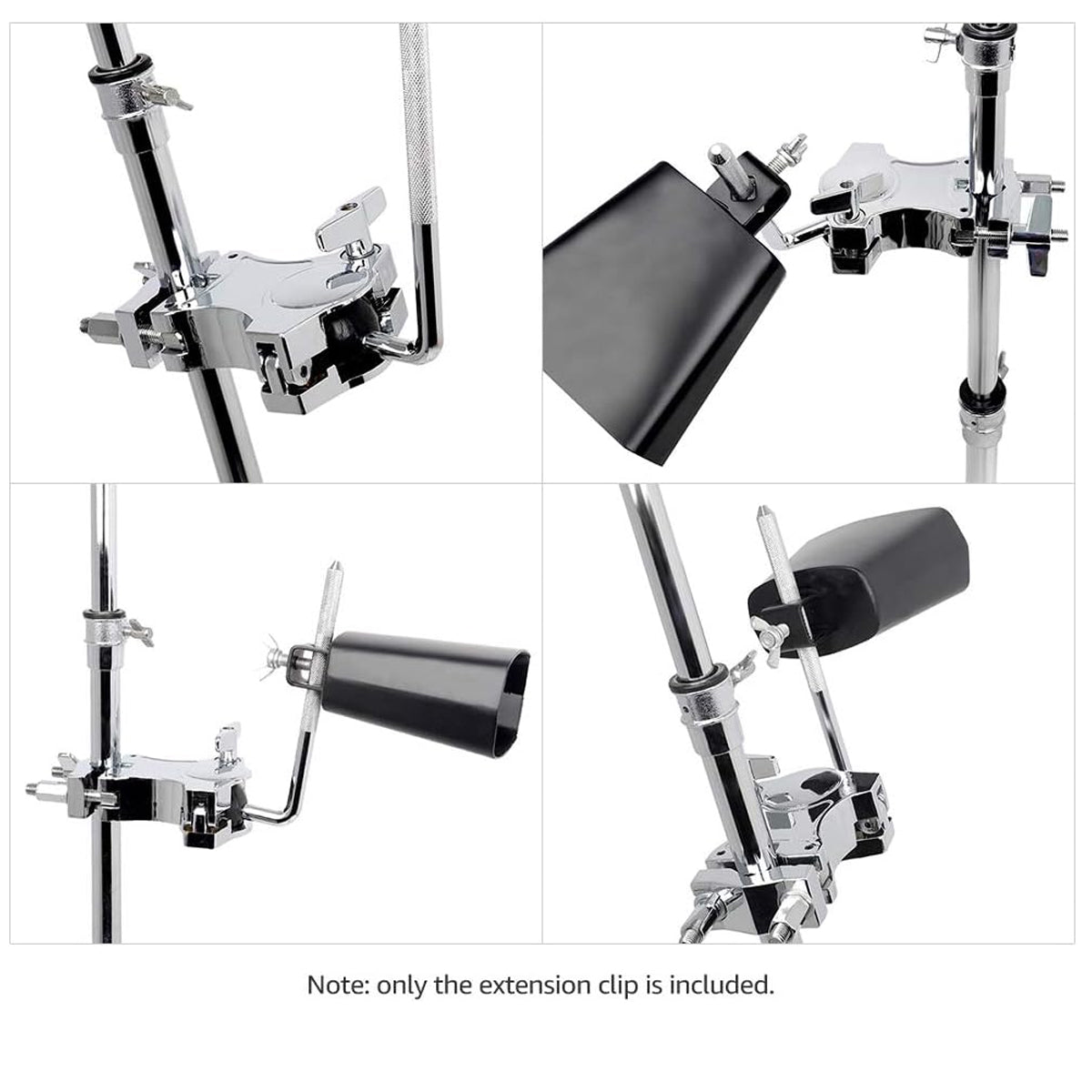 Note: only the extension clip is included.