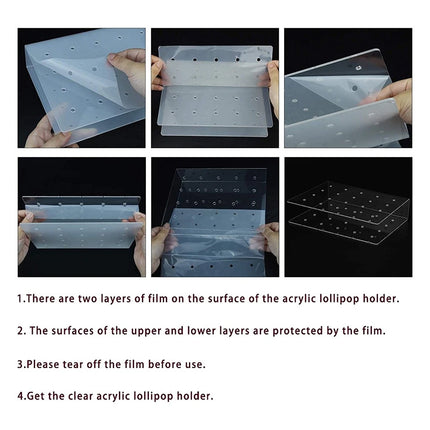 1.There are two layers of film on the surface of the acrylic lollipop holder.

2. The surfaces of the upper and lower layers are protected by the film.

3.Please tear off the film before use.

4.Get the clear acrylic lollipop holder.