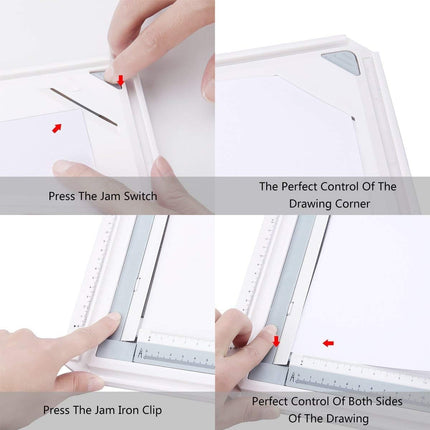 Press The Jam Switch

The Perfect Control Of The Drawing Corner

Press The Jam Iron Clip

Perfect Control Of Both Sides Of The Drawing