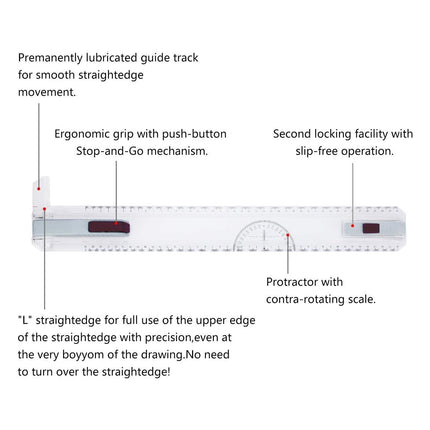 Premanently lubricated guide track for smooth straightedge movement.

Ergonomic grip with push-button Stop-and-Go mechanism.

Second locking facility with slip-free operation.

Protractor with contra-rotating scale.

"L" straightedge for full use of the upper edge of the straightedge with precision,even at the very boyyom of the drawing.No need to turn over the straightedge!