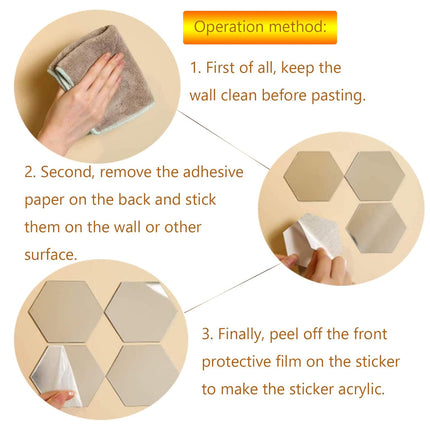 Operation method:

1. First of all, keep the wall clean before pasting.

2. Second, remove the adhesive paper on the back and stick them on the wall or other surface.

3. Finally, peel off the front protective film on the sticker to make the sticker acrylic.