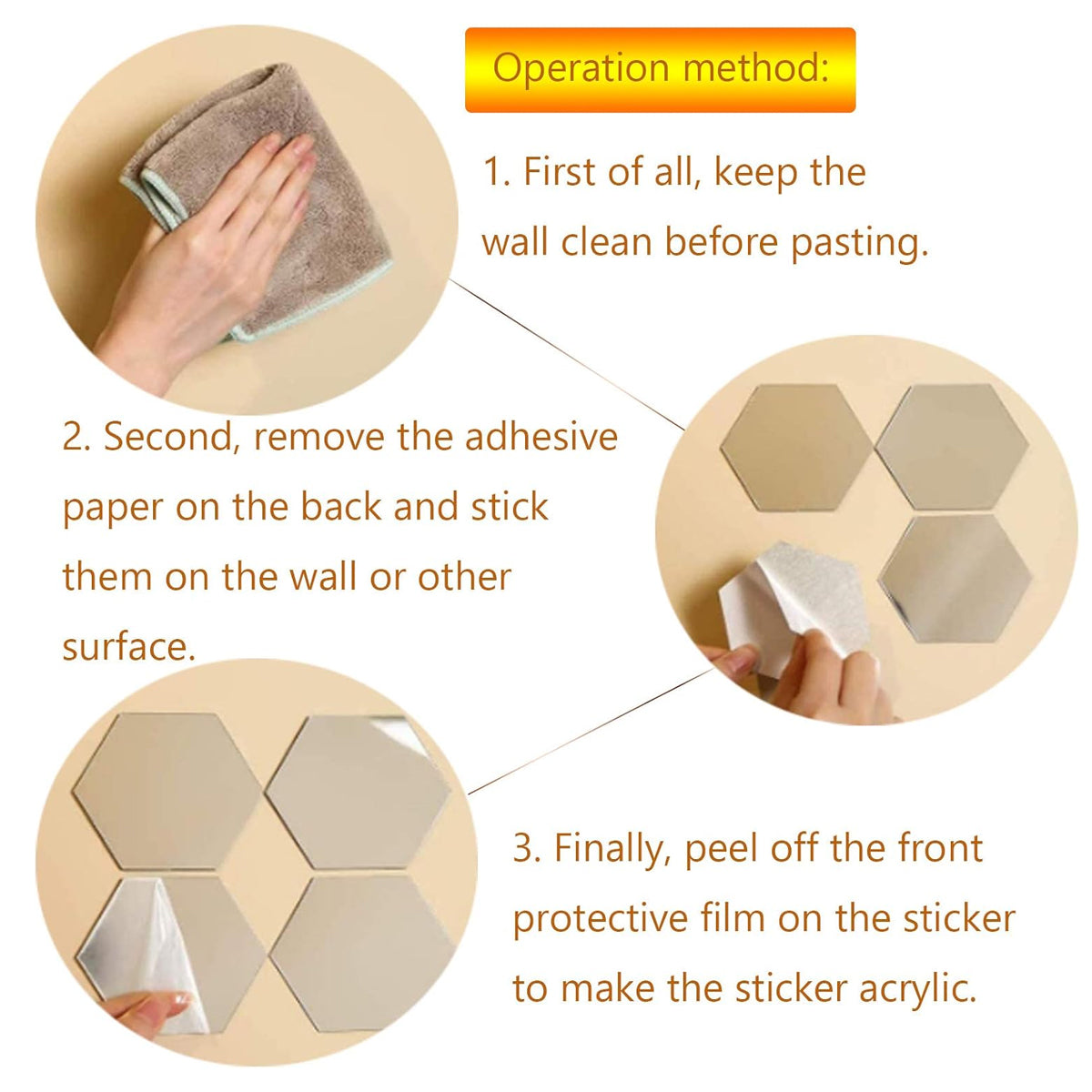 Operation method:

1. First of all, keep the wall clean before pasting.

2. Second, remove the adhesive paper on the back and stick them on the wall or other surface.

3. Finally, peel off the front protective film on the sticker to make the sticker acrylic.