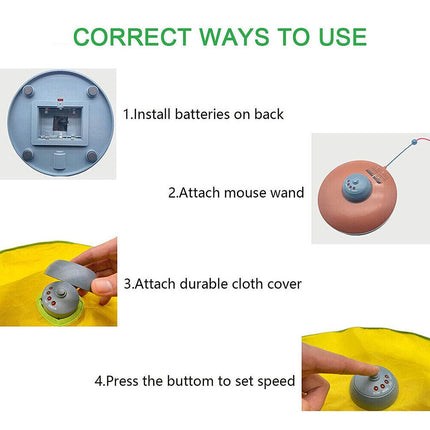 CORRECT WAYS TO USE

1.Install batteries on back

2.Attach mouse wand

3.Attach durable cloth cover

4.Press the buttom to set speed