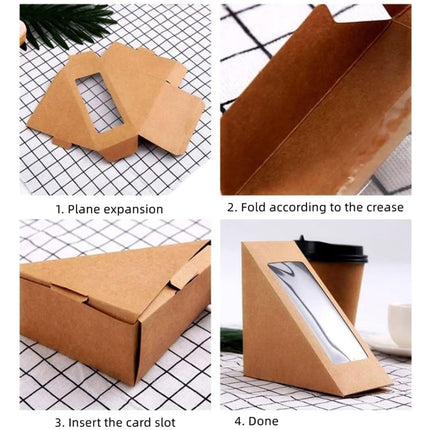 1. Plane expansion

2. Fold according to the crease

3. Insert the card slot

4. Done