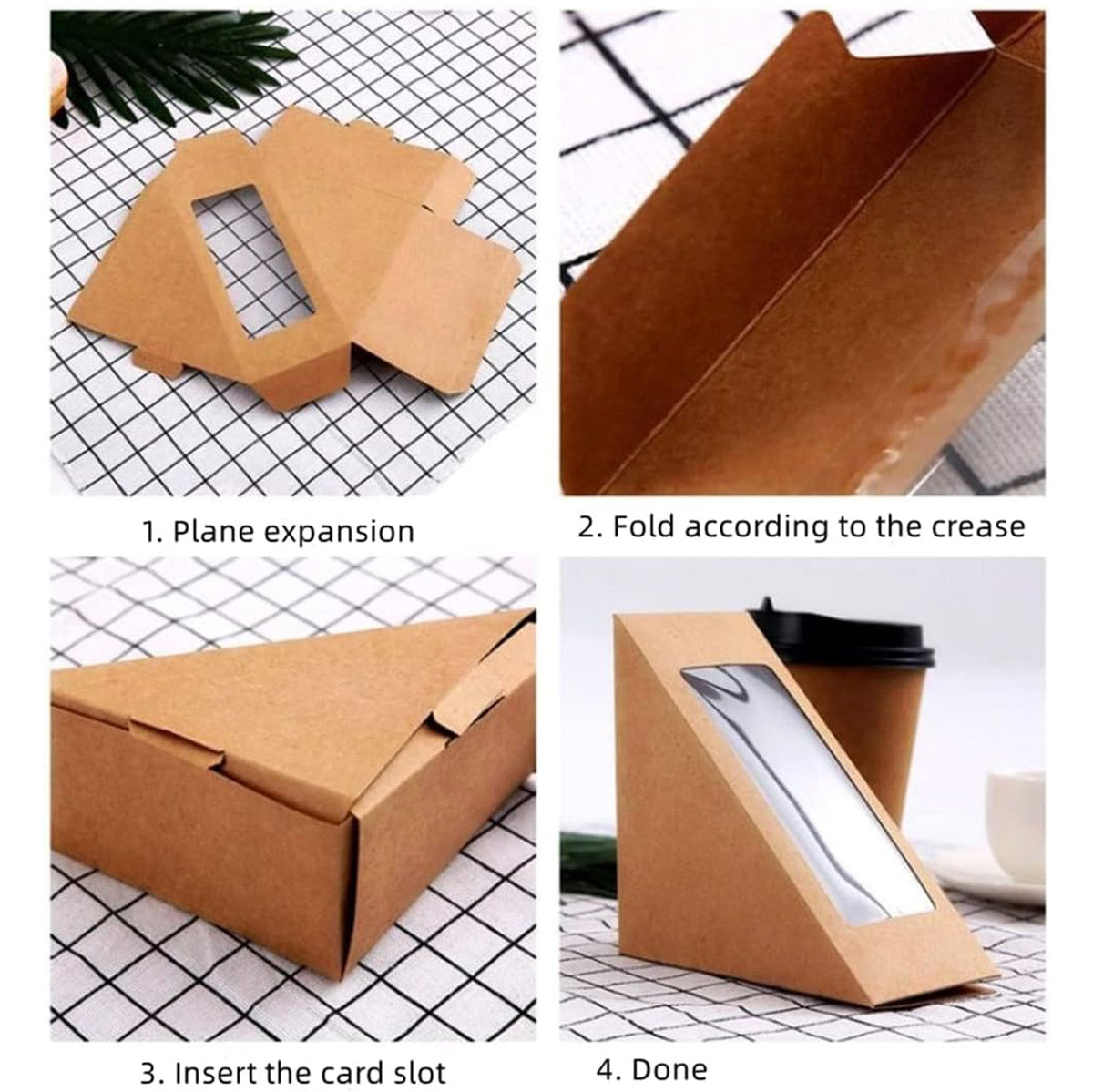 1. Plane expansion

2. Fold according to the crease

3. Insert the card slot

4. Done