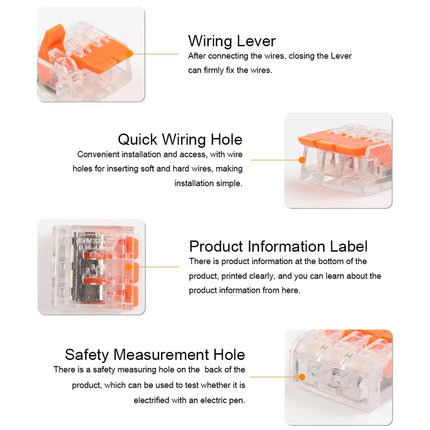 Wiring Lever
After connecting the wires, closing the Lever can firmly fix the wires.

Quick Wiring Hole
Convenient installation and access, with wire holes for inserting soft and hard wires, making installation simple.

Product Information Label
There is product information at the bottom of the product, printed clearly, and you can learn about the product information from here.

Safety Measurement Hole
There is a safety measuring hole on the back of the product, which can be used to test whether it is electrified with an electric pen.