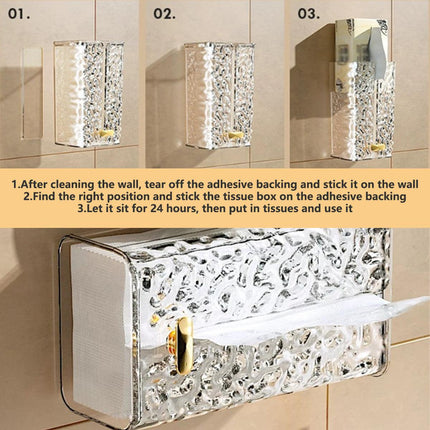 01.

02.

03.

1.After cleaning the wall, tear off the adhesive backing and stick it on the wall
2.Find the right position and stick the tissue box on the adhesive backing
3.Let it sit for 24 hours, then put in tissues and use it