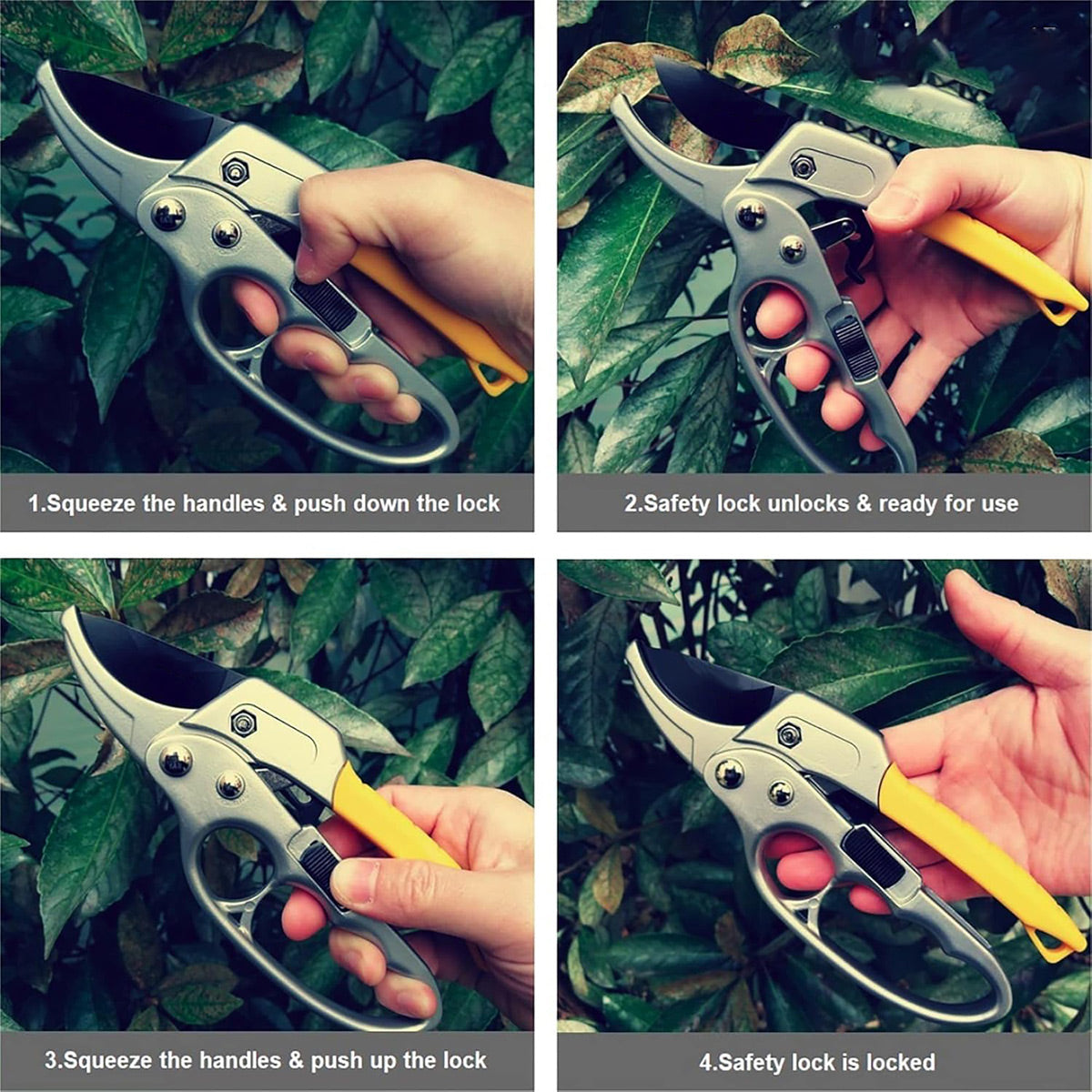 1.Squeeze the handles & push down the lock

2.Safety lock unlocks & ready for use

3.Squeeze the handles & push up the lock

4.Safety lock is locked