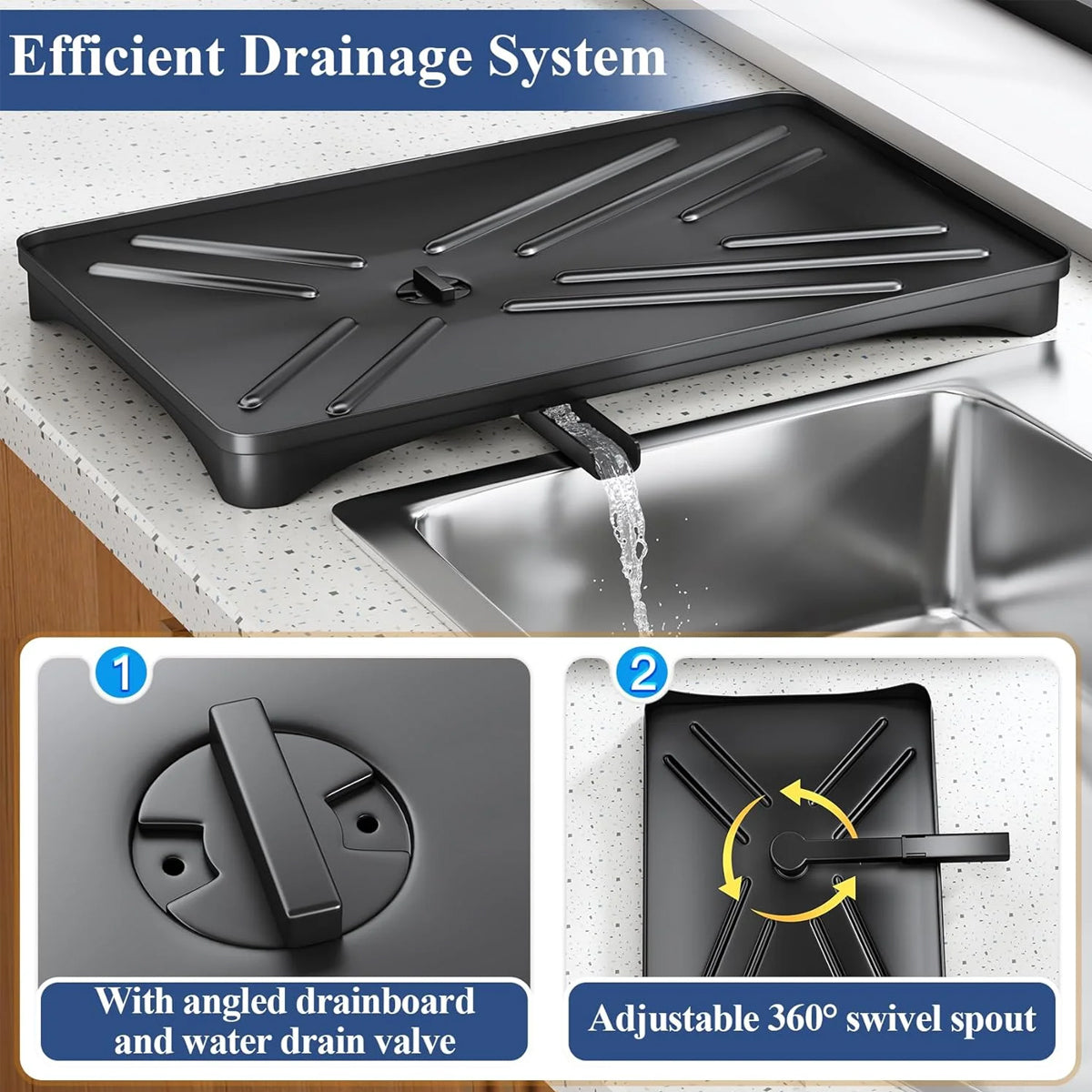 Efficient Drainage System

1

With angled drainboard and water drain valve

2

Adjustable 360° swivel spout