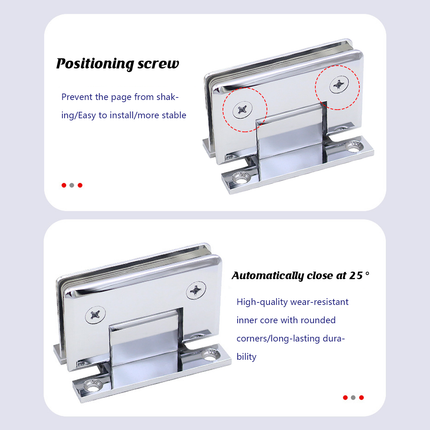 Positioning screw

Prevent the page from shaking/Easy to install/more stable

Automatically close at 25 °

High-quality wear-resistant inner core with rounded corners/long-lasting durability