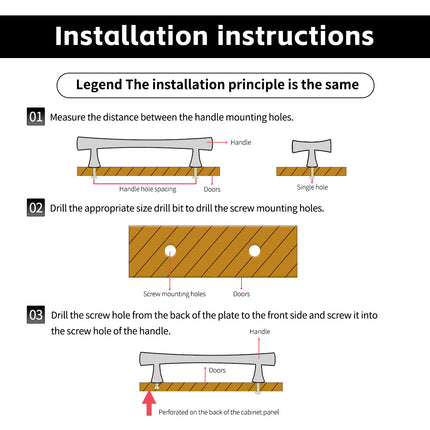 Installation instructions

Legend The installation principle is the same

01 Measure the distance between the handle mounting holes.

Handle

Handle hole spacing

Doors

Single hole

02 Drill the appropriate size drill bit to drill the screw mounting holes.

Screw mounting holes

Doors

03 Drill the screw hole from the back of the plate to the front side and screw it into the screw hole of the handle.

Handle

Doors

Perforated on the back of the cabinet panel