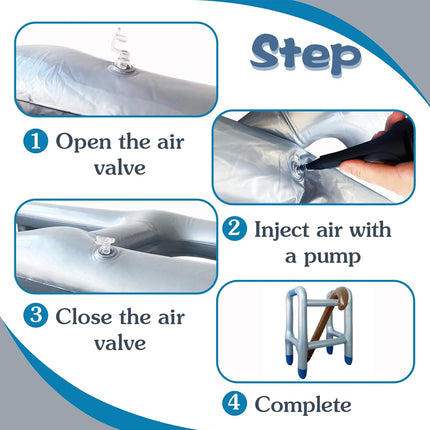 Step

1 Open the air valve

2 Inject air with a pump

3 Close the air valve

4 Complete