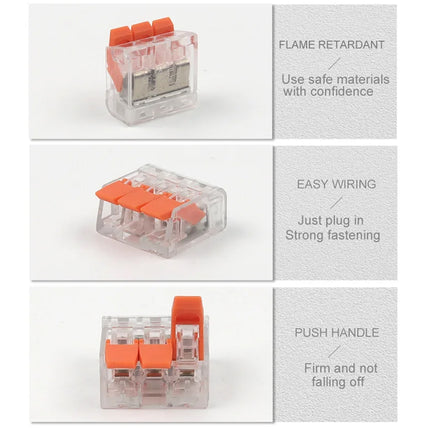 FLAME RETARDANT

Use safe materials with confidence

EASY WIRING

Just plug in Strong fastening

PUSH HANDLE

Firm and not falling off