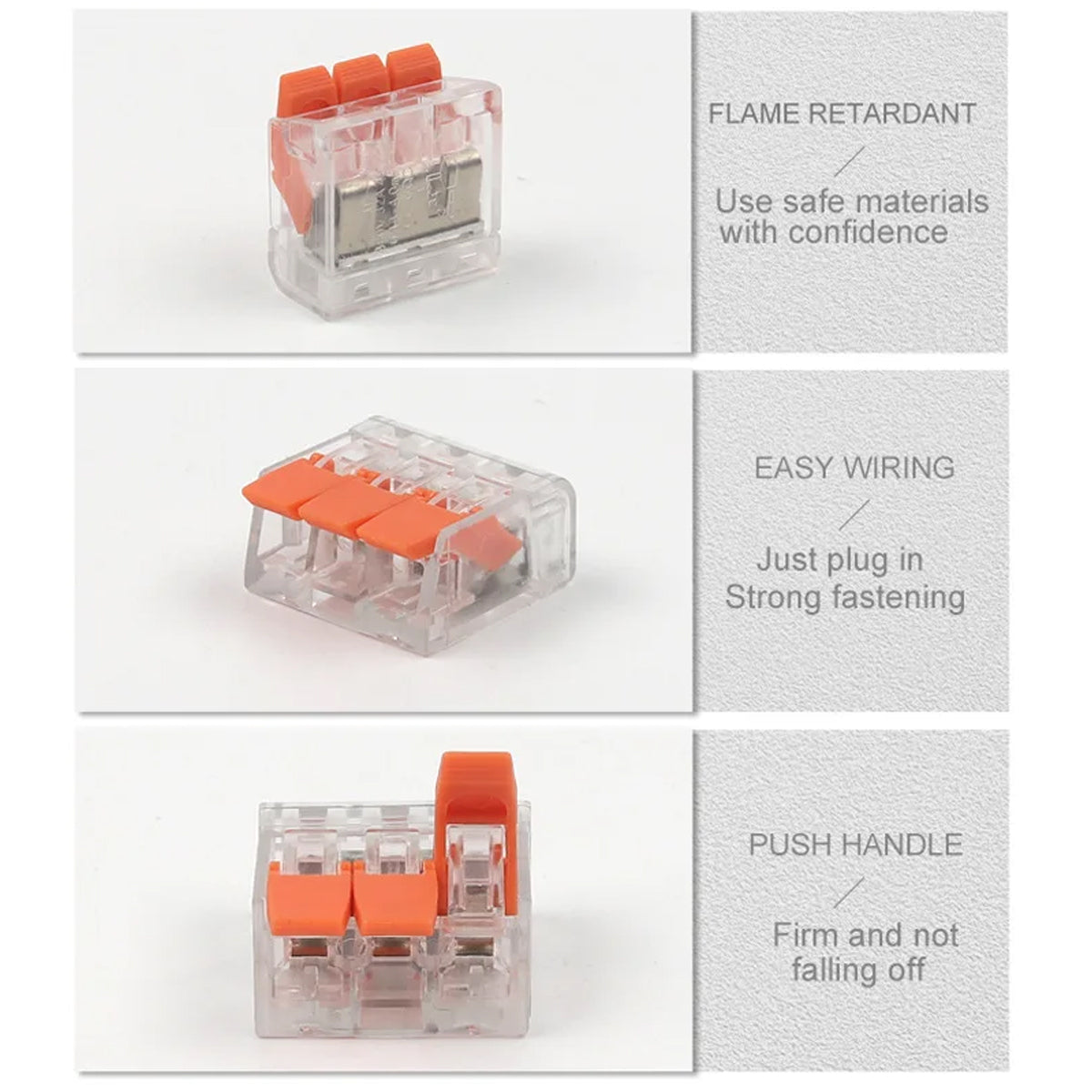 FLAME RETARDANT
/
Use safe materials with confidence

EASY WIRING
/
Just plug in
Strong fastening

PUSH HANDLE
/
Firm and not falling off