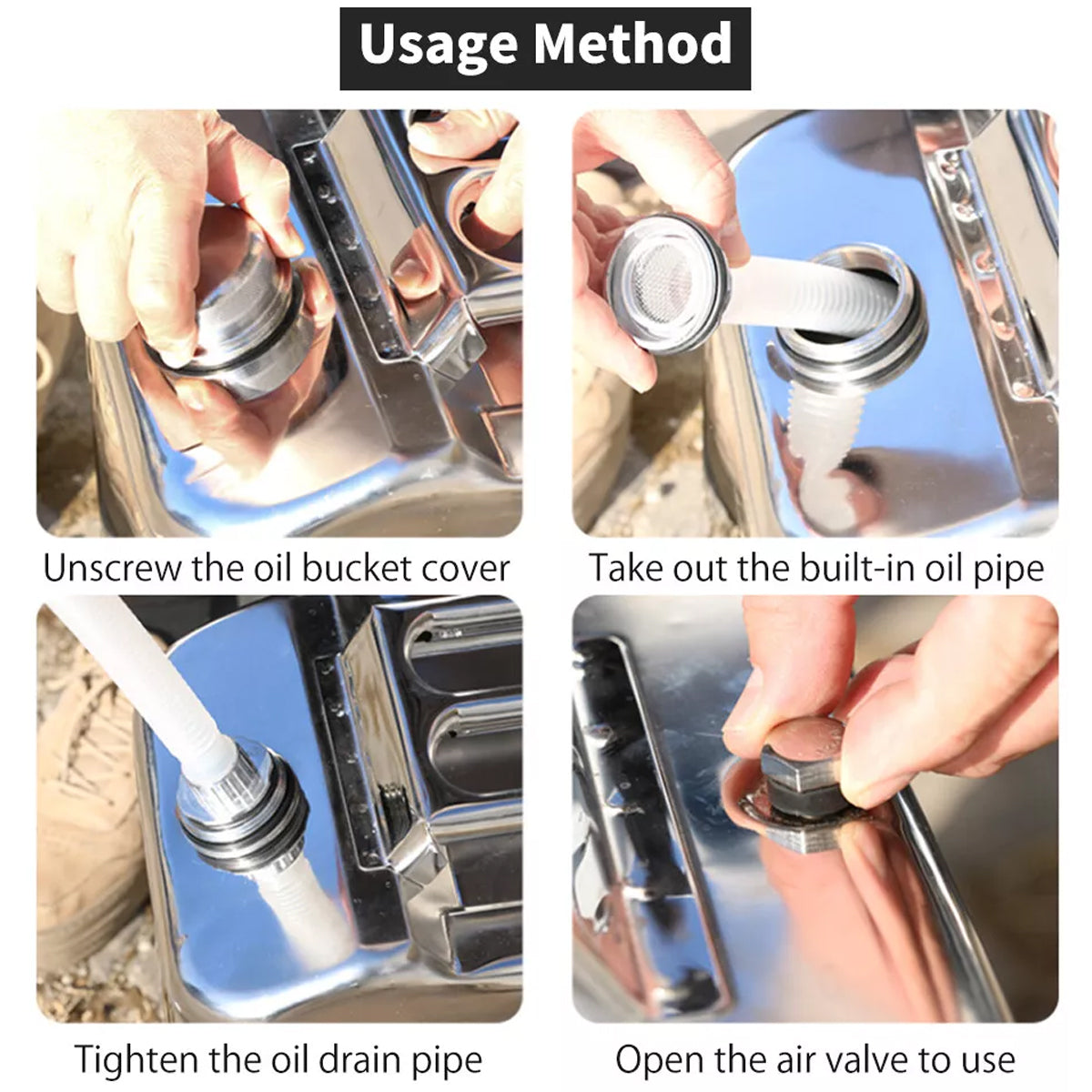 Usage Method

Unscrew the oil bucket cover

Take out the built-in oil pipe

Tighten the oil drain pipe

Open the air valve to use