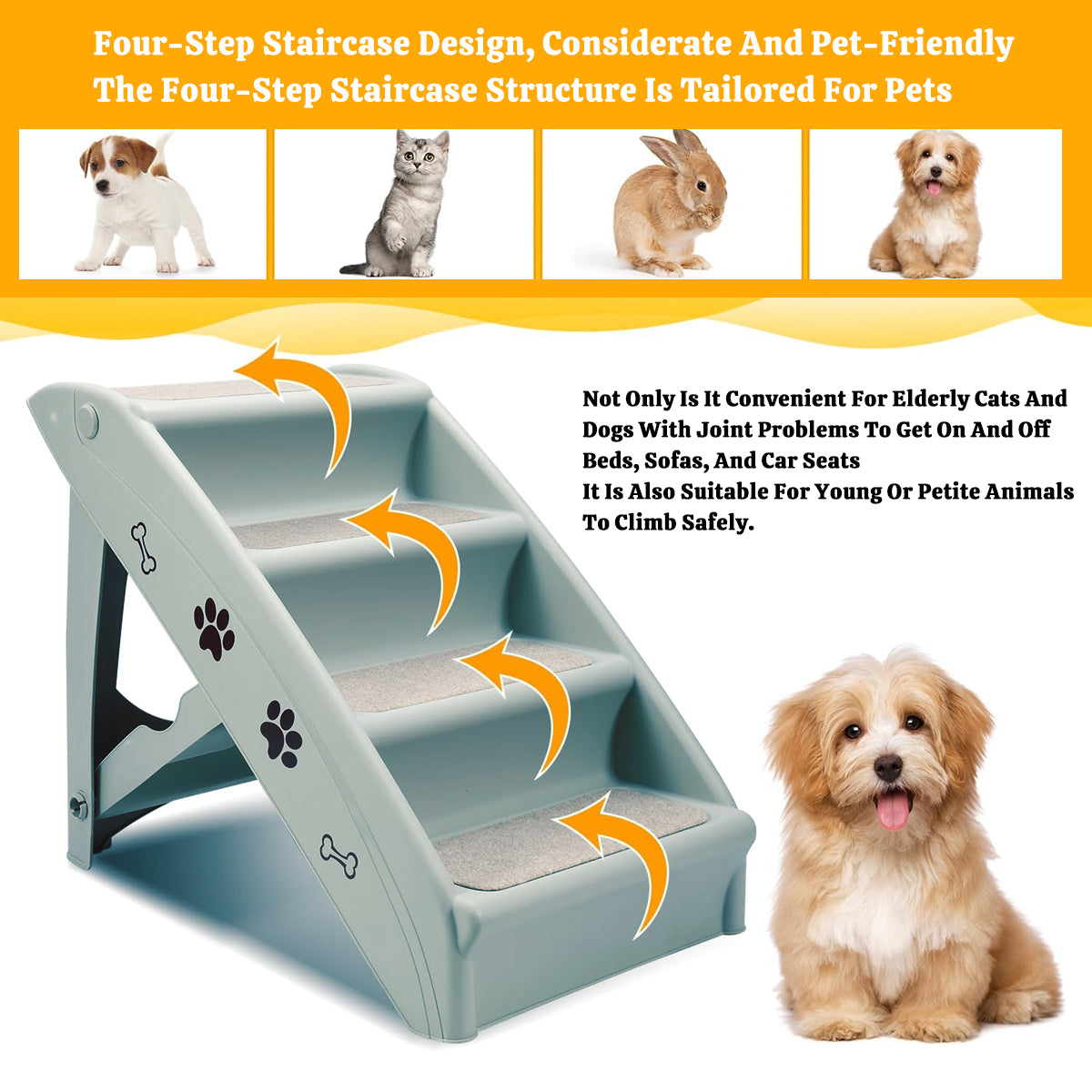 Four-Step Staircase Design, Considerate And Pet-Friendly
The Four-Step Staircase Structure Is Tailored For Pets

Not Only Is It Convenient For Elderly Cats And Dogs With Joint Problems To Get On And Off Beds, Sofas, And Car Seats
It Is Also Suitable For Young Or Petite Animals To Climb Safely.