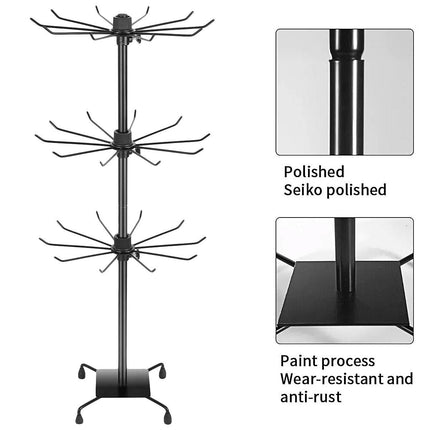 Polished
Seiko polished

Paint process
Wear-resistant and anti-rust