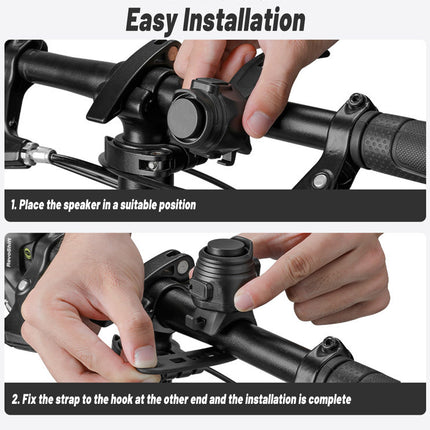 Easy Installation

1. Place the speaker in a suitable position

RevoShift

2. Fix the strap to the hook at the other end and the installation is complete