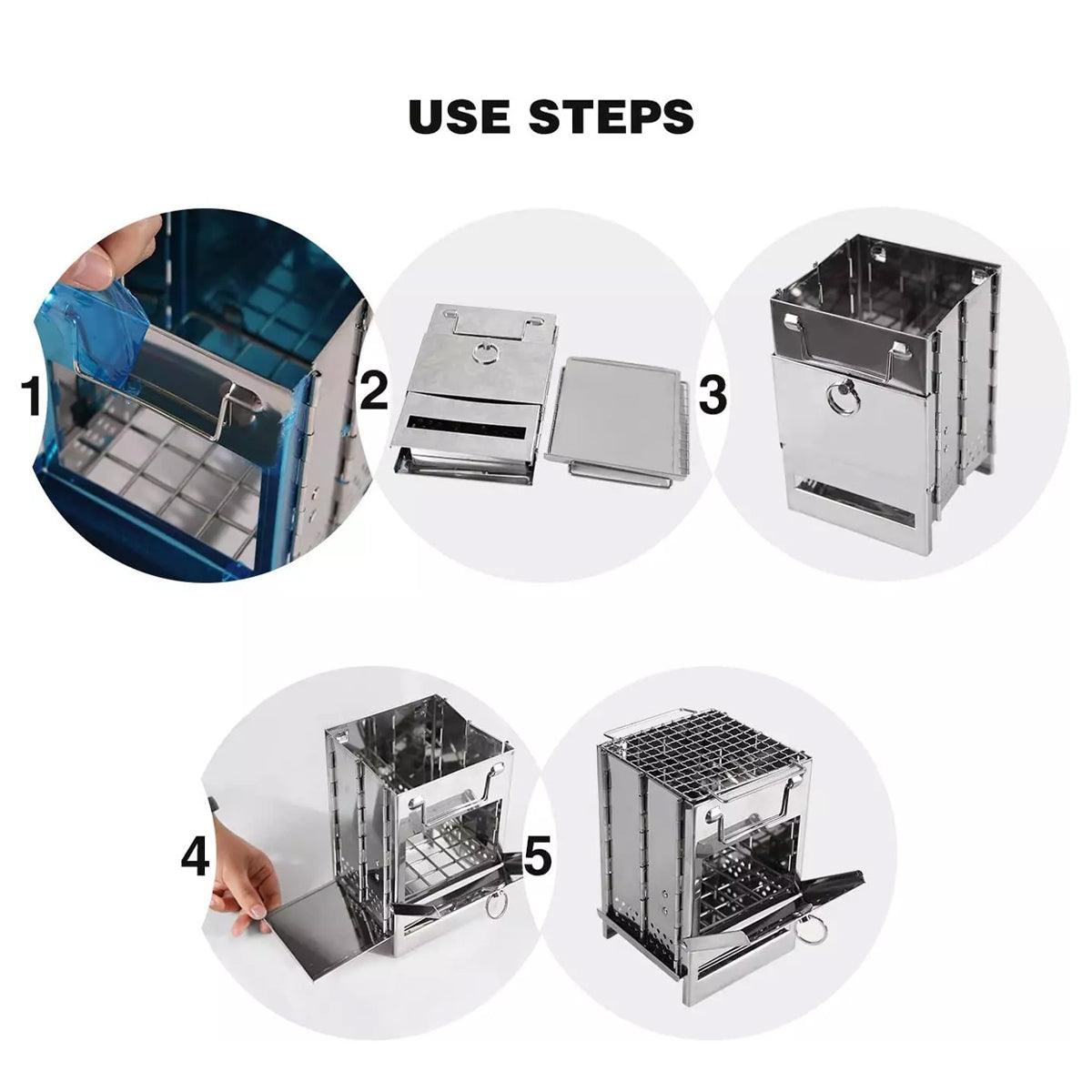 USE STEPS

1

2

3

4

5